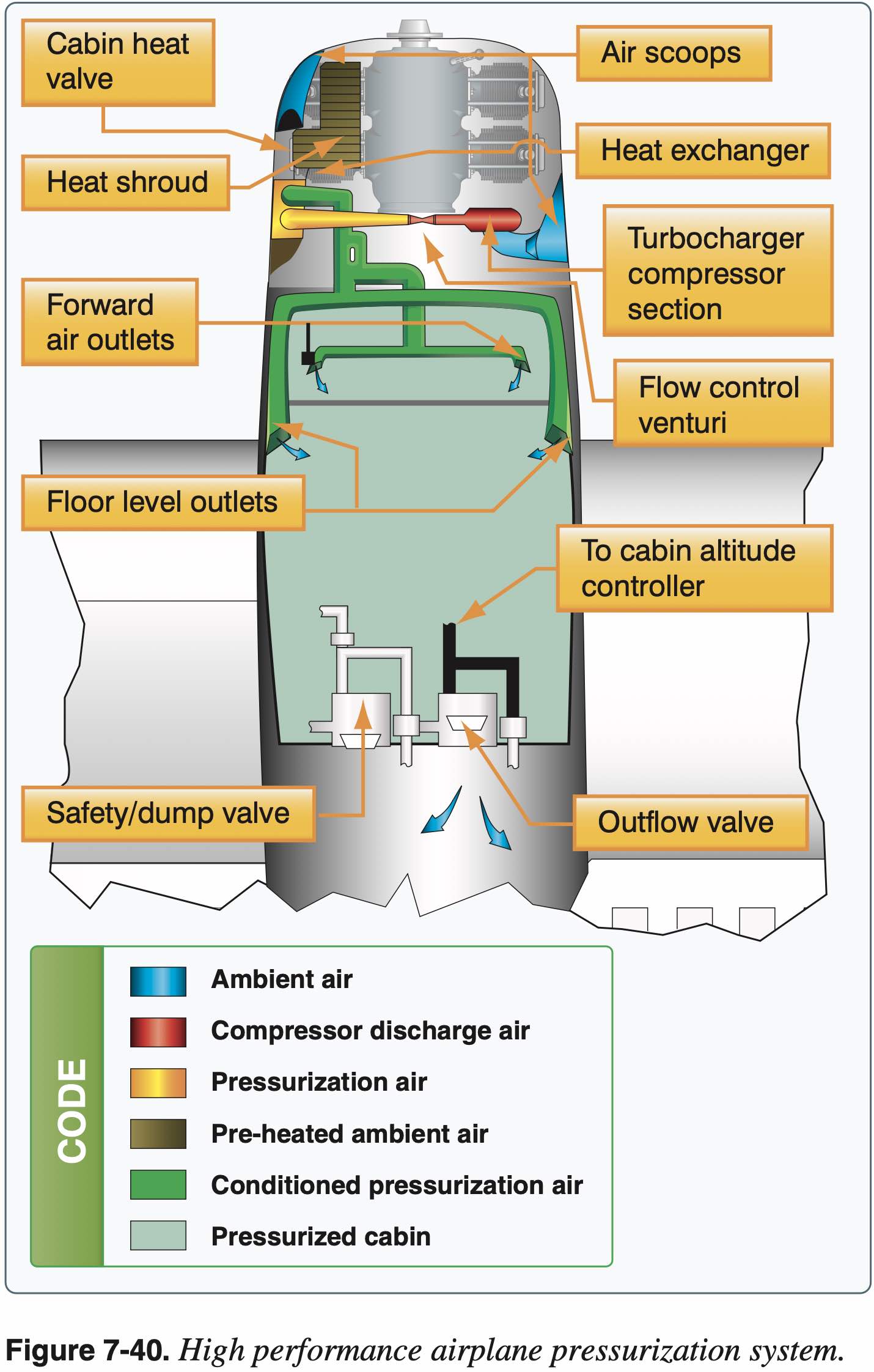 Cabin heat valve

Air scoops

Heat exchanger

Heat shroud

Turbocharger compressor section

Forward air outlets

Flow control venturi

Floor level outlets

To cabin altitude controller

Safety/dump valve

Outflow valve

CODE

Ambient air

Compressor discharge air

Pressurization air

Pre-heated ambient air

Conditioned pressurization air

Pressurized cabin

Figure 7-40. High performance airplane pressurization system.