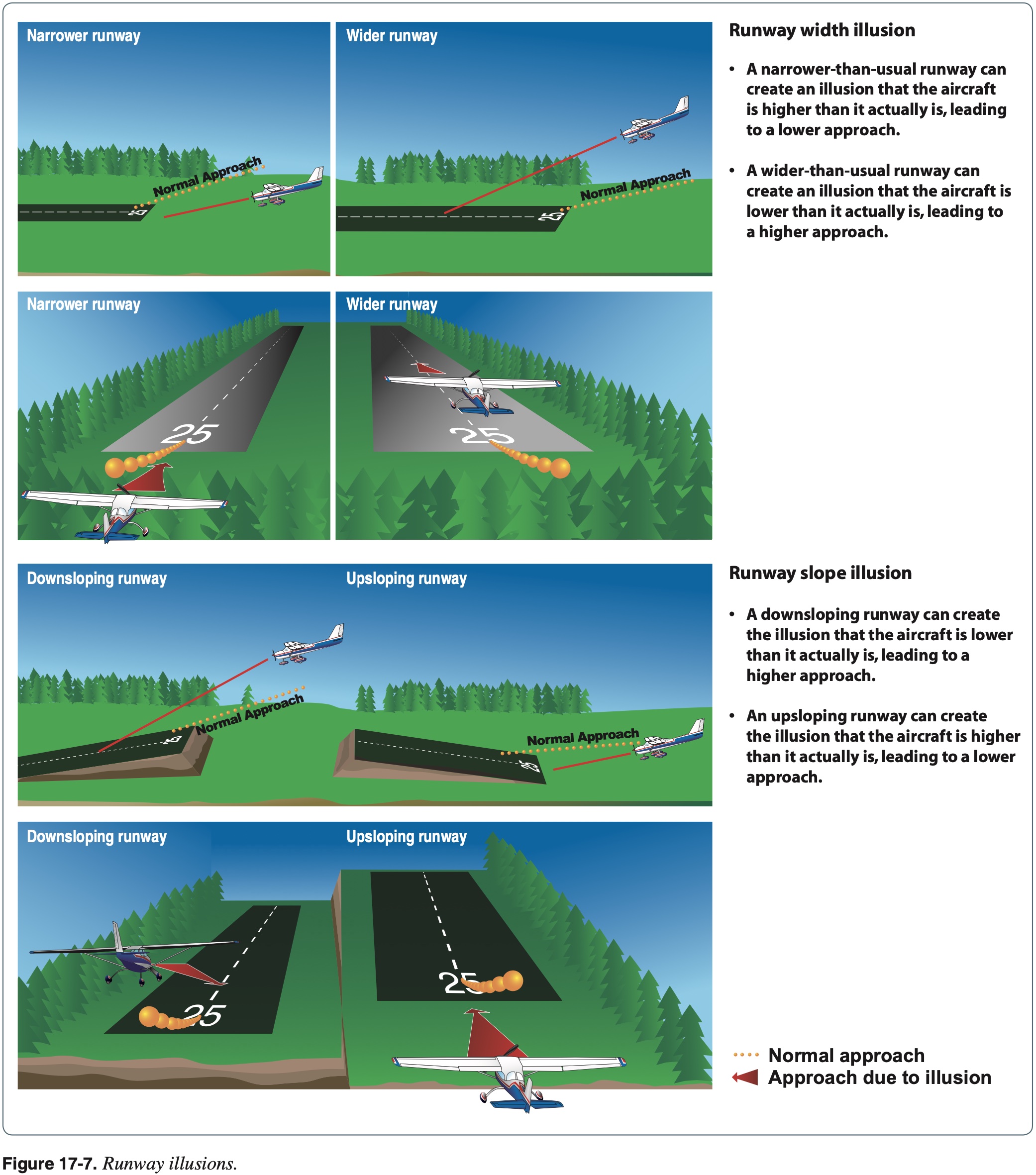 Narrower runway

Normal Approach

25

Wider runway

Normal Approach

25

Runway width illusion

• A narrower-than-usual runway can create an illusion that the aircraft is higher than it actually is, leading to a lower approach.

• A wider-than-usual runway can create an illusion that the aircraft is lower than it actually is, leading to a higher approach.

Narrower runway

25

Wider runway

25

Downsloping runway

Normal Approach

25

Upsloping runway

Normal Approach

25

Runway slope illusion

• A downsloping runway can create the illusion that the aircraft is lower than it actually is, leading to a higher approach.

• An upsloping runway can create the illusion that the aircraft is higher than it actually is, leading to a lower approach.

Downsloping runway

25

Upsloping runway

25

Normal approach
Approach due to illusion

Figure 17-7. Runway illusions.