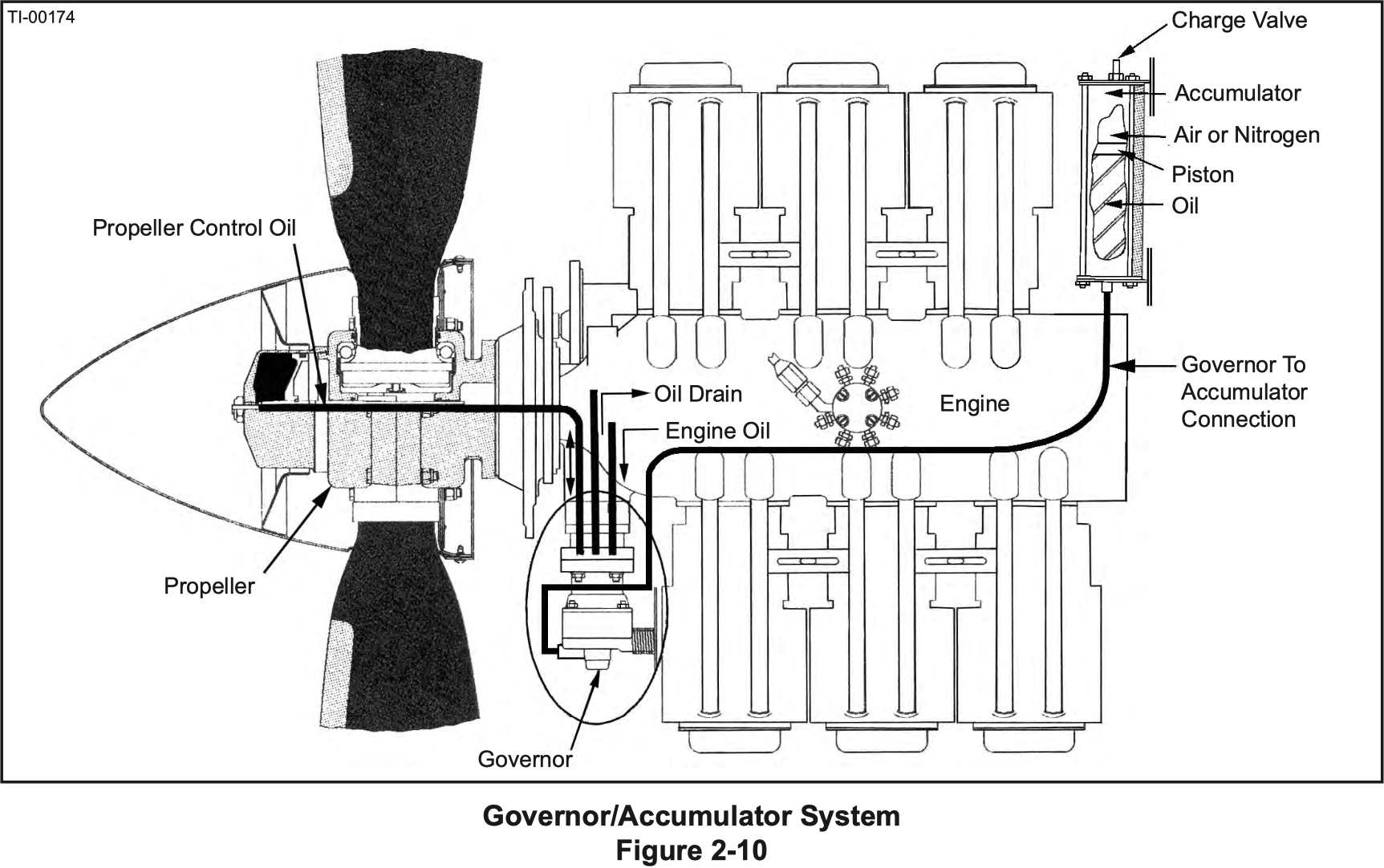 TI-00174

Charge Valve

Accumulator

Air or Nitrogen

Piston

Oil

Propeller Control Oil

Oil Drain

Engine Oil

Engine

Governor To Accumulator Connection

Propeller

Governor

Governor/Accumulator System
Figure 2-10