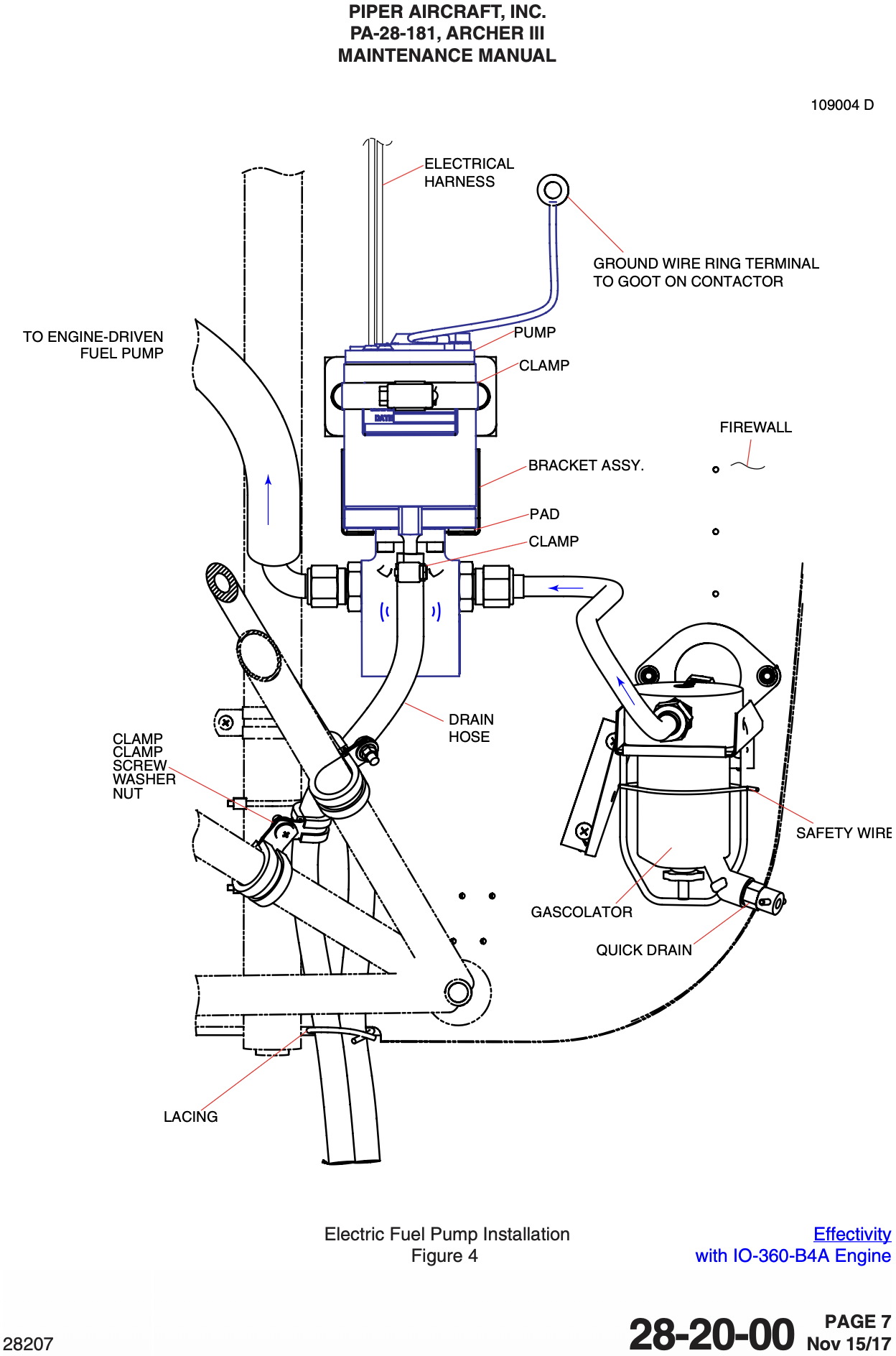 PIPER AIRCRAFT, INC.
PA-28-181, ARCHER III
MAINTENANCE MANUAL

109004 D

ELECTRICAL HARNESS

GROUND WIRE RING TERMINAL TO GOOT ON CONTACTOR

TO ENGINE-DRIVEN FUEL PUMP

PUMP

CLAMP

DATE

FIREWALL

BRACKET ASSY.

PAD

CLAMP

DRAIN HOSE

CLAMP
CLAMP
SCREW
WASHER
NUT

SAFETY WIRE

GASCOLATOR

QUICK DRAIN

LACING

Electric Fuel Pump Installation
Figure 4

Effectivity
with IO-360-B4A Engine

28207

28-20-00

PAGE 7
Nov 15/17