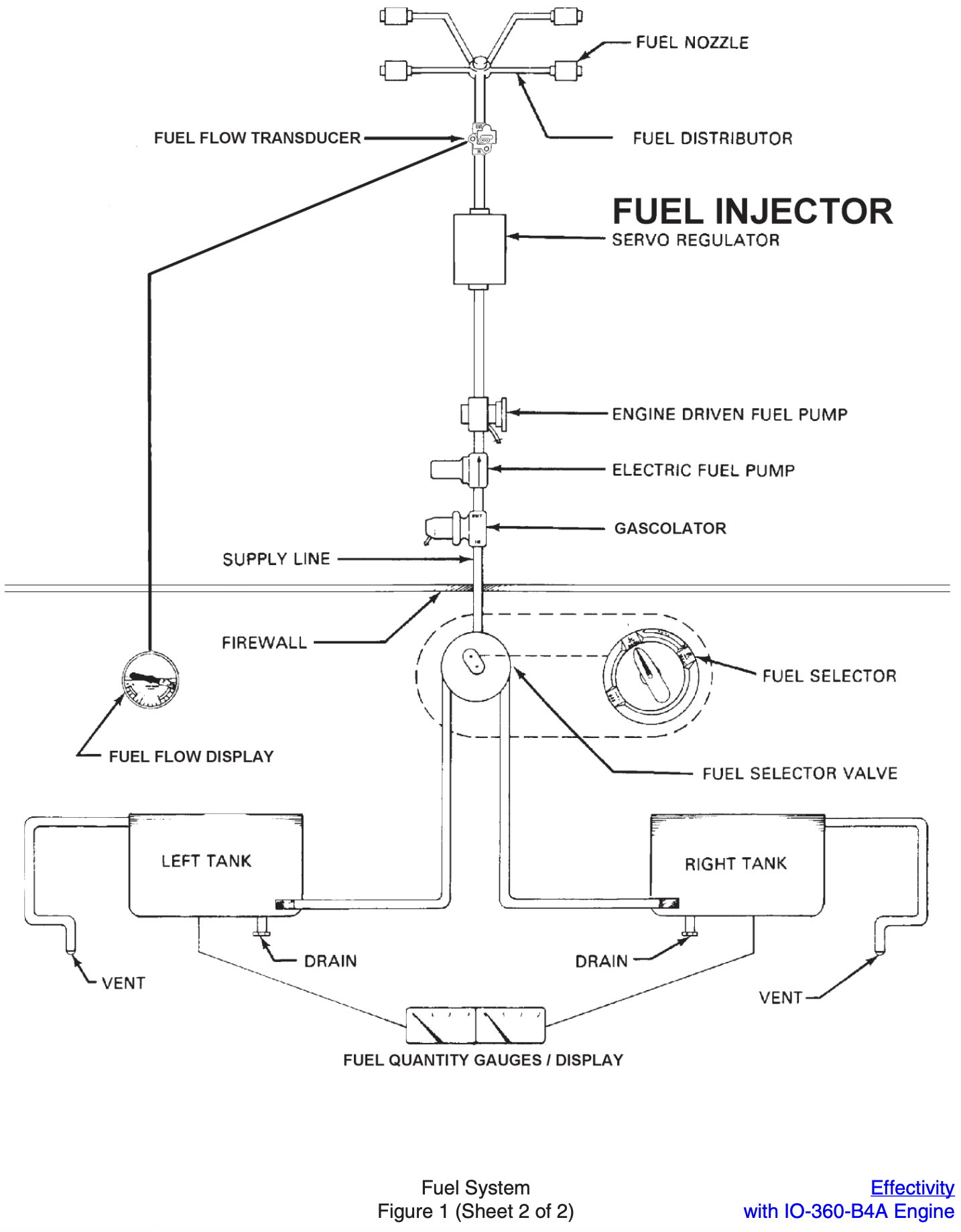 FUEL NOZZLE

FUEL FLOW TRANSDUCER

FUEL DISTRIBUTOR

FUEL INJECTOR
SERVO REGULATOR

ENGINE DRIVEN FUEL PUMP

ELECTRIC FUEL PUMP

GASCOLATOR

SUPPLY LINE

FIREWALL

FUEL SELECTOR

FUEL FLOW DISPLAY

FUEL SELECTOR VALVE

LEFT TANK

RIGHT TANK

DRAIN

DRAIN

VENT

VENT

FUEL QUANTITY GAUGES / DISPLAY

Fuel System
Figure 1 (Sheet 2 of 2)

Effectivity
with IO-360-B4A Engine