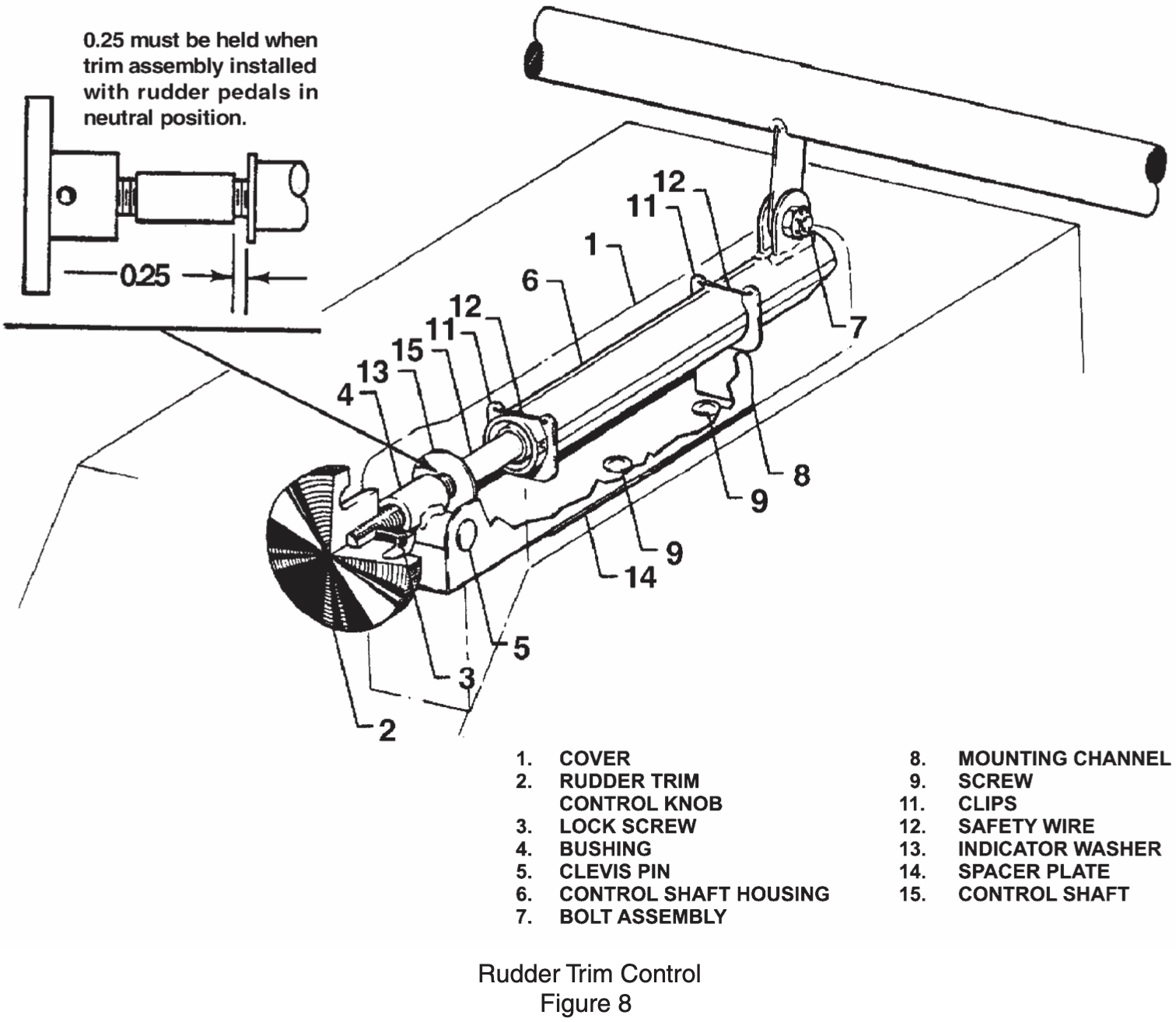 0.25 must be held when trim assembly installed with rudder pedals in neutral position.

0.25

12
11
1
6
12
11
15
13
4
7
8
9
9
14
5
3
2

1. COVER
2. RUDDER TRIM CONTROL KNOB
3. LOCK SCREW
4. BUSHING
5. CLEVIS PIN
6. CONTROL SHAFT HOUSING
7. BOLT ASSEMBLY

8. MOUNTING CHANNEL
9. SCREW
11. CLIPS
12. SAFETY WIRE
13. INDICATOR WASHER
14. SPACER PLATE
15. CONTROL SHAFT

Rudder Trim Control
Figure 8