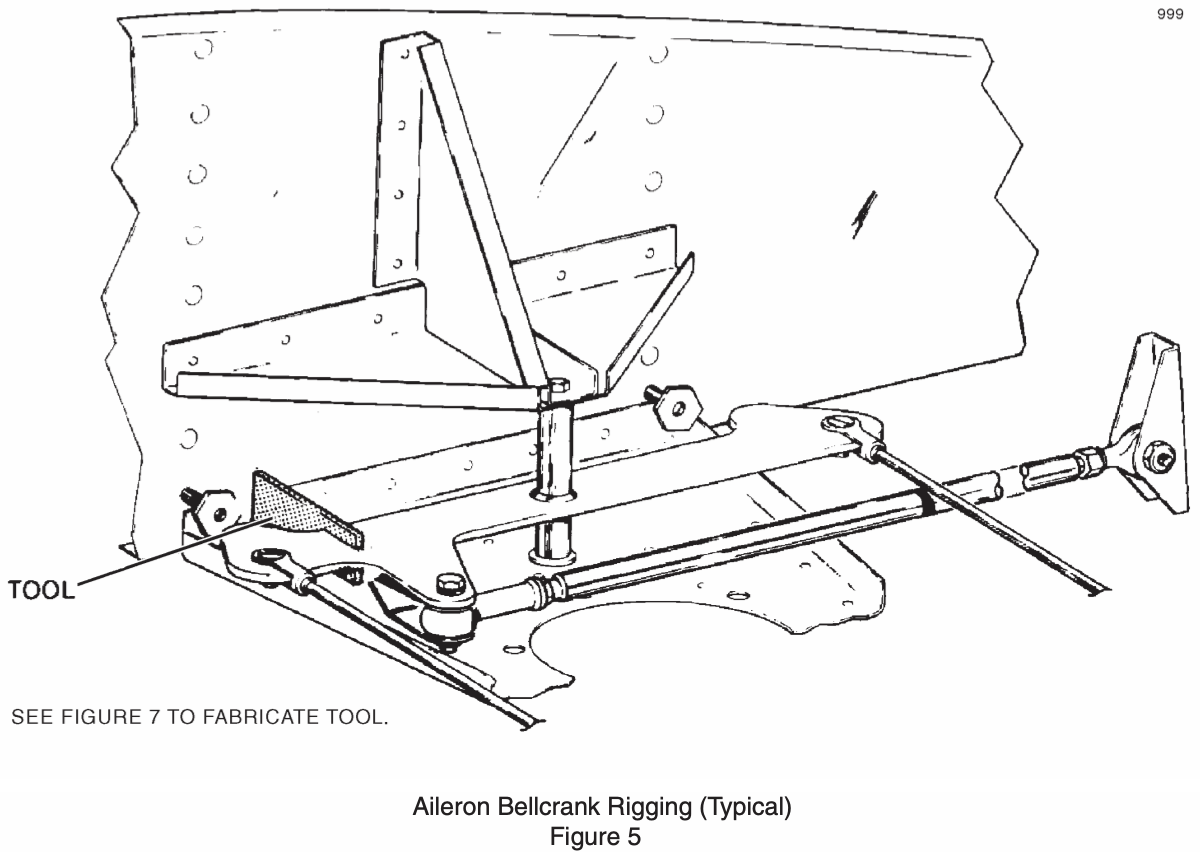 999

TOOL

SEE FIGURE 7 TO FABRICATE TOOL.

Aileron Bellcrank Rigging (Typical)
Figure 5