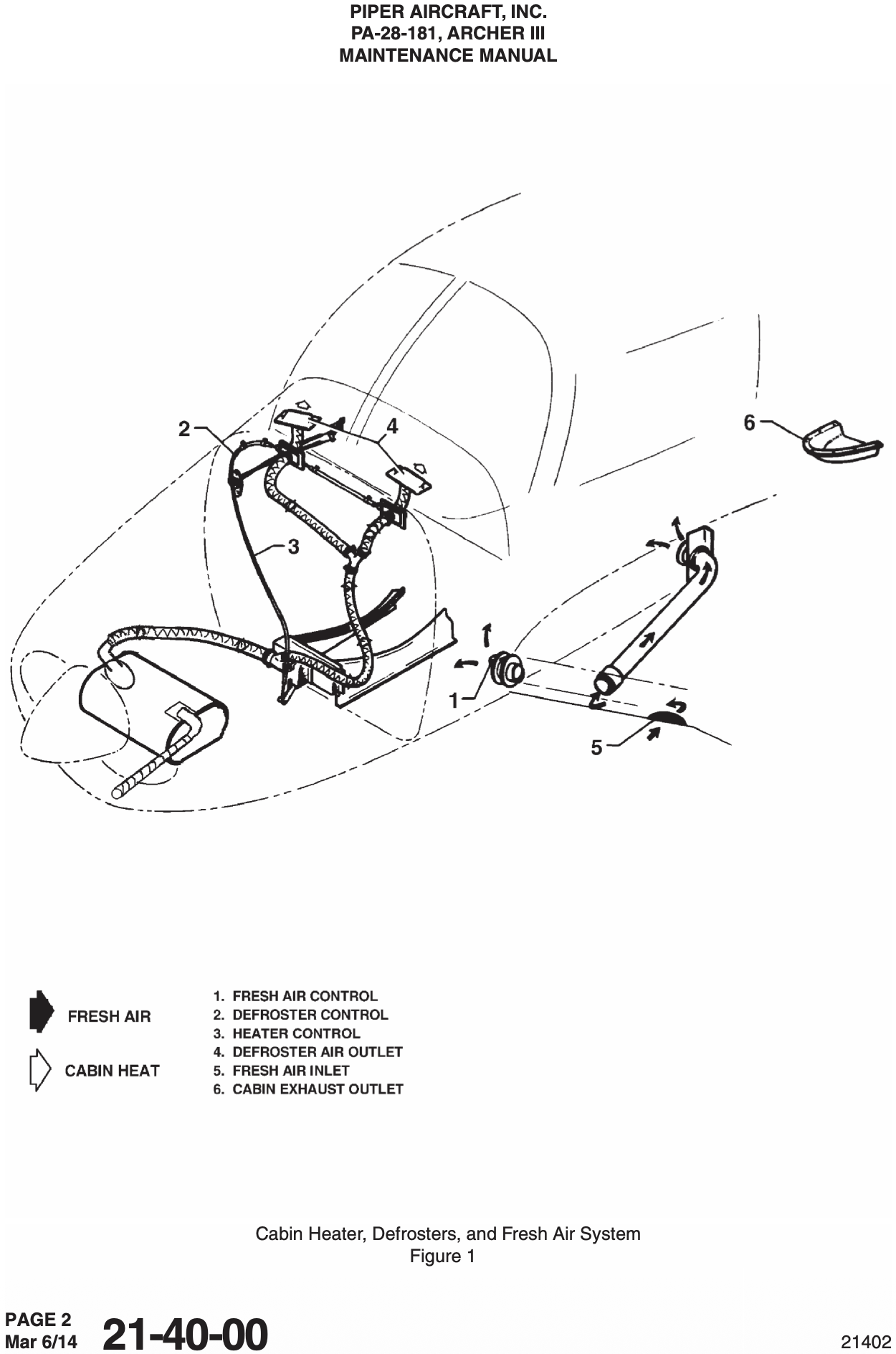 PIPER AIRCRAFT, INC.
PA-28-181, ARCHER III
MAINTENANCE MANUAL

2
4
6
3
1
5

FRESH AIR
CABIN HEAT

1. FRESH AIR CONTROL
2. DEFROSTER CONTROL
3. HEATER CONTROL
4. DEFROSTER AIR OUTLET
5. FRESH AIR INLET
6. CABIN EXHAUST OUTLET

Cabin Heater, Defrosters, and Fresh Air System
Figure 1

PAGE 2
Mar 6/14
21-40-00
21402