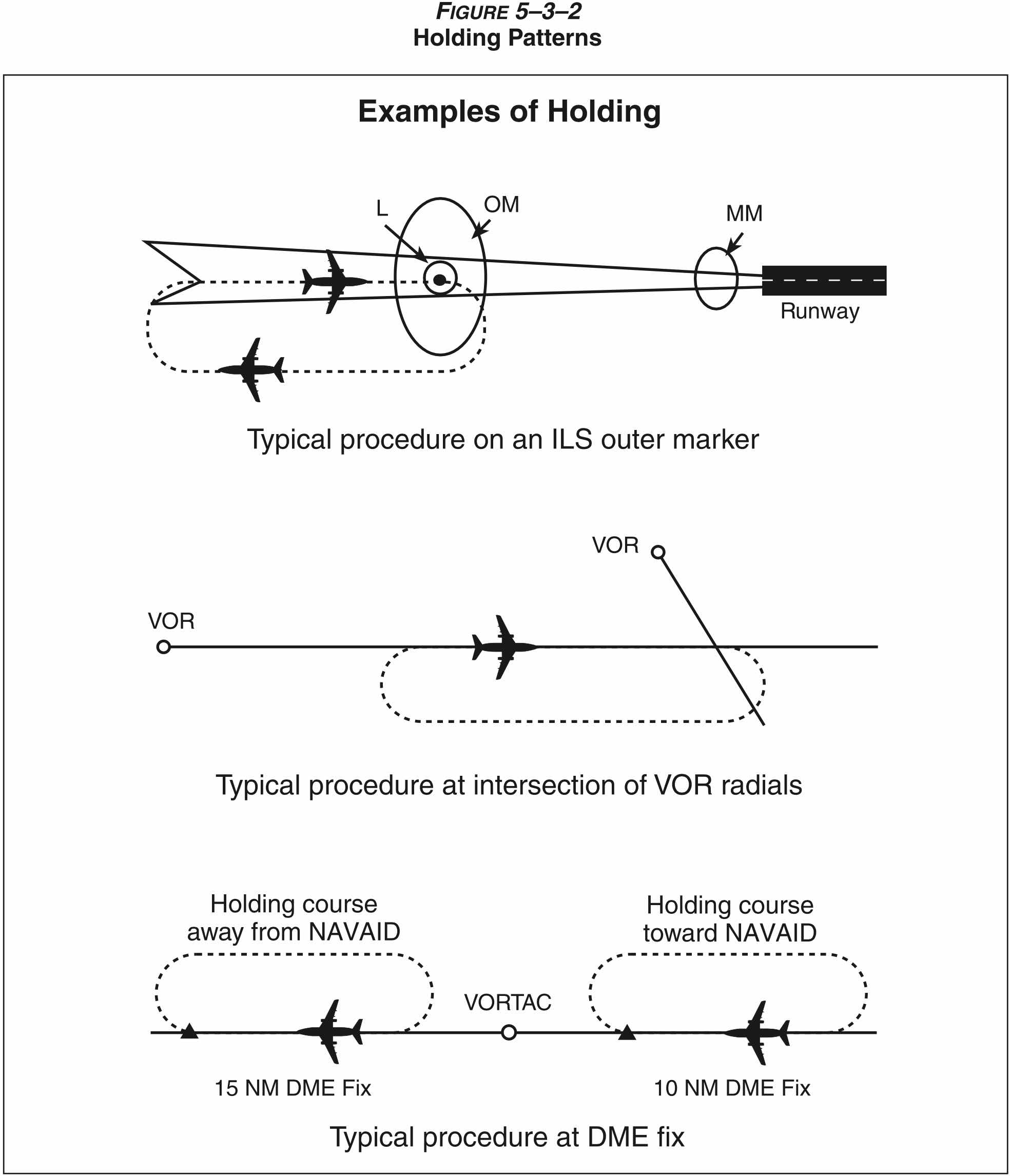 FIGURE 5–3–2
Holding Patterns

Examples of Holding

L
OM
MM
Runway

Typical procedure on an ILS outer marker

VOR
VOR

Typical procedure at intersection of VOR radials

Holding course away from NAVAID
Holding course toward NAVAID
VORTAC
15 NM DME Fix
10 NM DME Fix

Typical procedure at DME fix