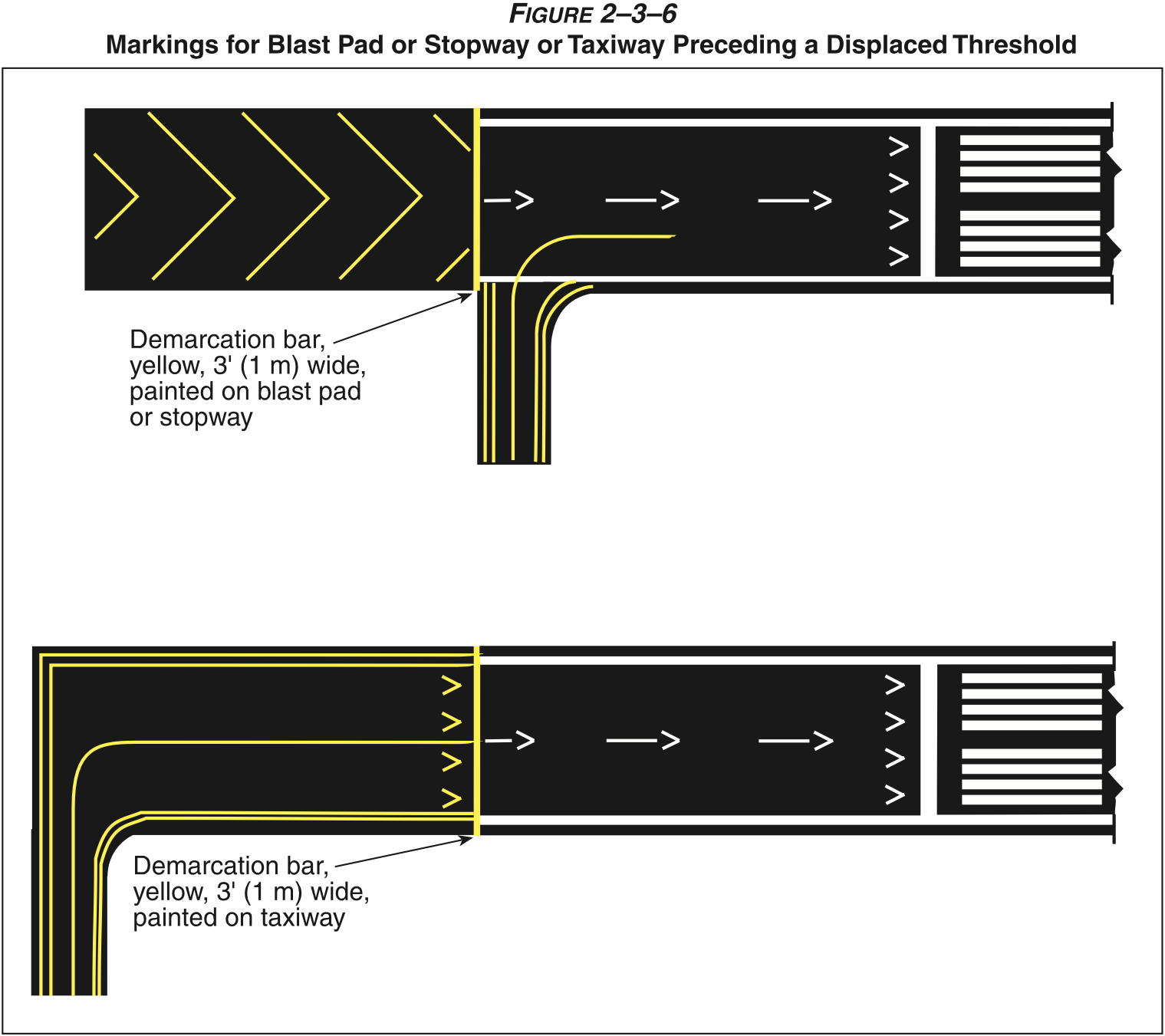 FIGURE 2–3–6
Markings for Blast Pad or Stopway or Taxiway Preceding a Displaced Threshold

Demarcation bar, yellow, 3' (1 m) wide, painted on blast pad or stopway

Demarcation bar, yellow, 3' (1 m) wide, painted on taxiway